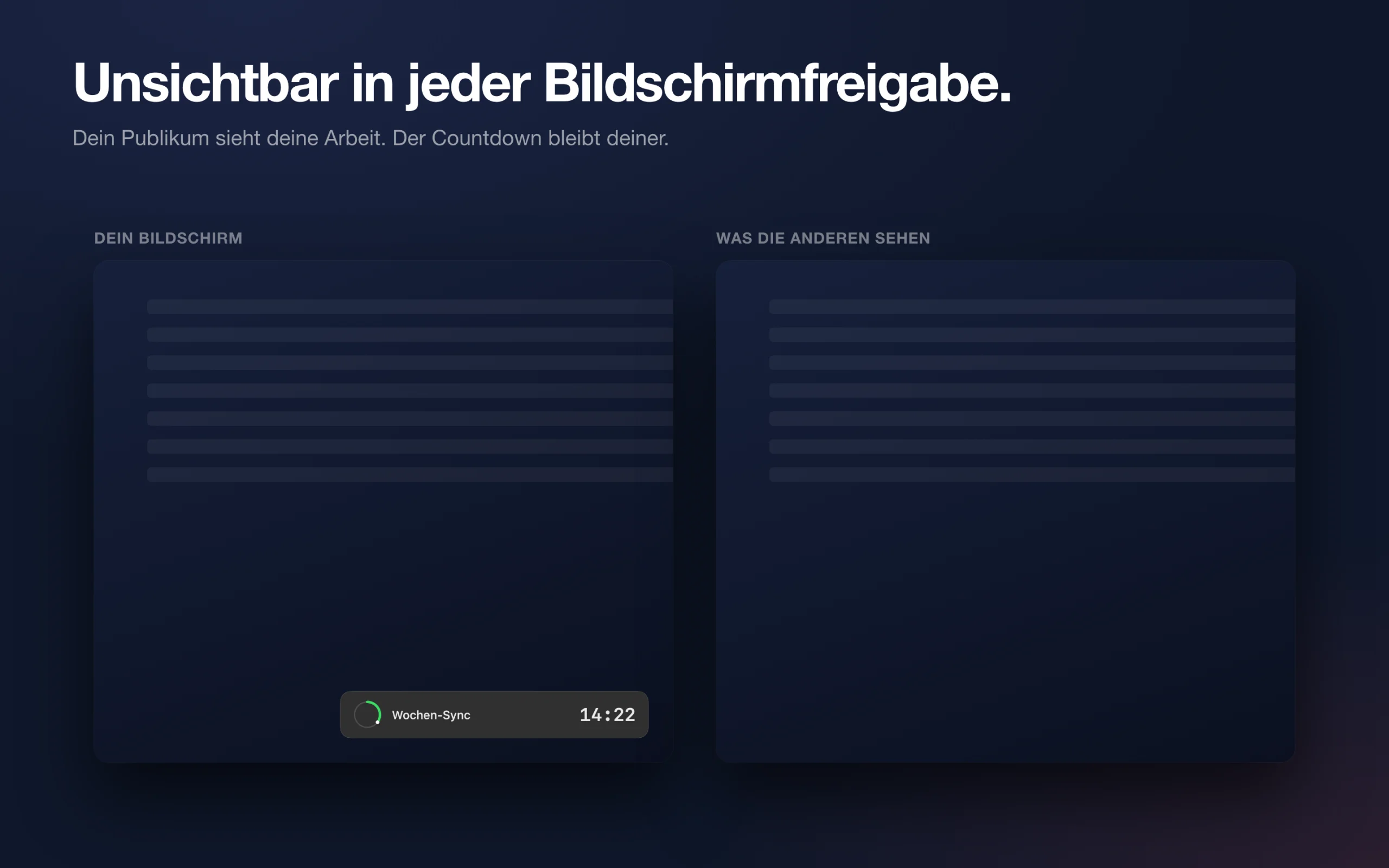 Unsichtbar in jeder Bildschirmfreigabe.

Dein Publikum sieht deine Arbeit. Der Countdown bleibt deiner.

DEIN BILDSCHIRM

Wochen-Sync

14:22

WAS DIE ANDEREN SEHEN